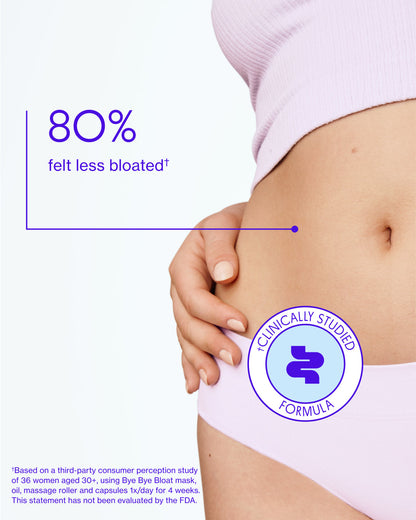 80%
felt less bloated†

†CLINICALLY STUDIED FORMULA

†Based on a third-party consumer perception study of 36 women aged 30+, using Bye Bye Bloat mask, oil, massage roller and capsules 1x/day for 4 weeks. This statement has not been evaluated by the FDA.