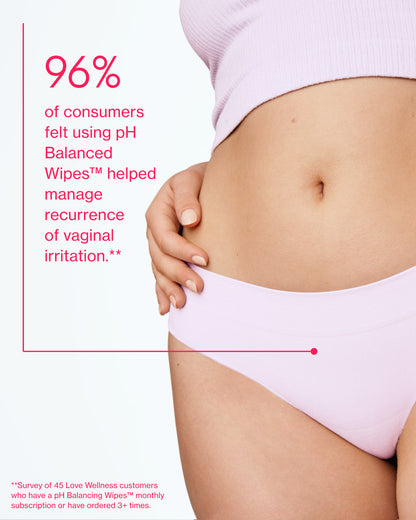 96%

of consumers felt using pH Balanced Wipes™ helped manage recurrence of vaginal irritation.**

**Survey of 45 Love Wellness customers who have a pH Balancing Wipes™ monthly subscription or have ordered 3+ times.