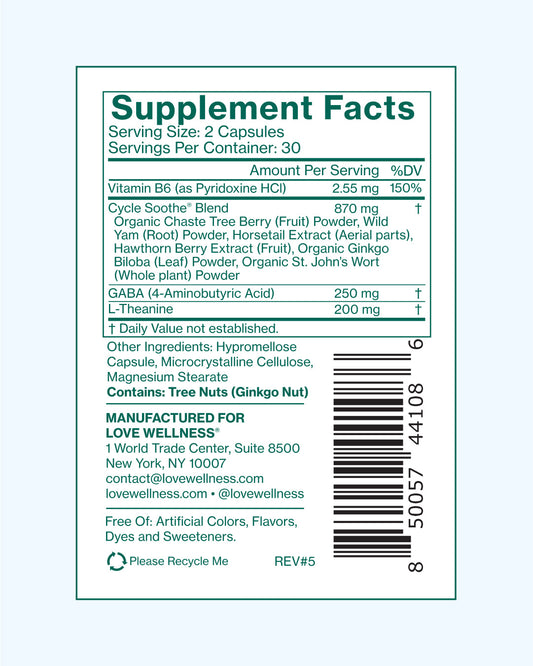 Supplement Facts
Serving Size: 2 Capsules
Servings Per Container: 30

| | Amount Per Serving | %DV |
|---|---|---|
| Vitamin B6 (as Pyridoxine HCl) | 2.55 mg | 150% |
| Cycle Soothe® Blend Organic Chaste Tree Berry (Fruit) Powder, Wild Yam (Root) Powder, Horsetail Extract (Aerial parts), Hawthorn Berry Extract (Fruit), Organic Ginkgo Biloba (Leaf) Powder, Organic St. John's Wort (Whole plant) Powder | 870 mg | † |
| GABA (4-Aminobutyric Acid) | 250 mg | † |
| L-Theanine | 200 mg | † |

† Daily Value not established.

Other Ingredients: Hypromellose Capsule, Microcrystalline Cellulose, Magnesium Stearate
Contains: Tree Nuts (Ginkgo Nut)

MANUFACTURED FOR
LOVE WELLNESS®
1 World Trade Center, Suite 8500
New York, NY 10007
contact@lovewellness.com
lovewellness.com • @lovewellness

Free Of: Artificial Colors, Flavors, Dyes and Sweeteners.

Please Recycle Me
REV#5

8 50057 44108 6