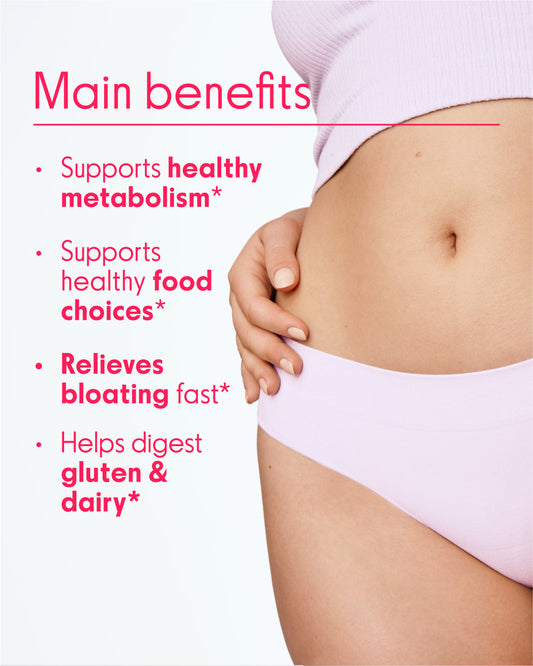 Main benefits

• Supports healthy metabolism*

• Supports healthy food choices*

• Relieves bloating fast*

• Helps digest gluten & dairy*